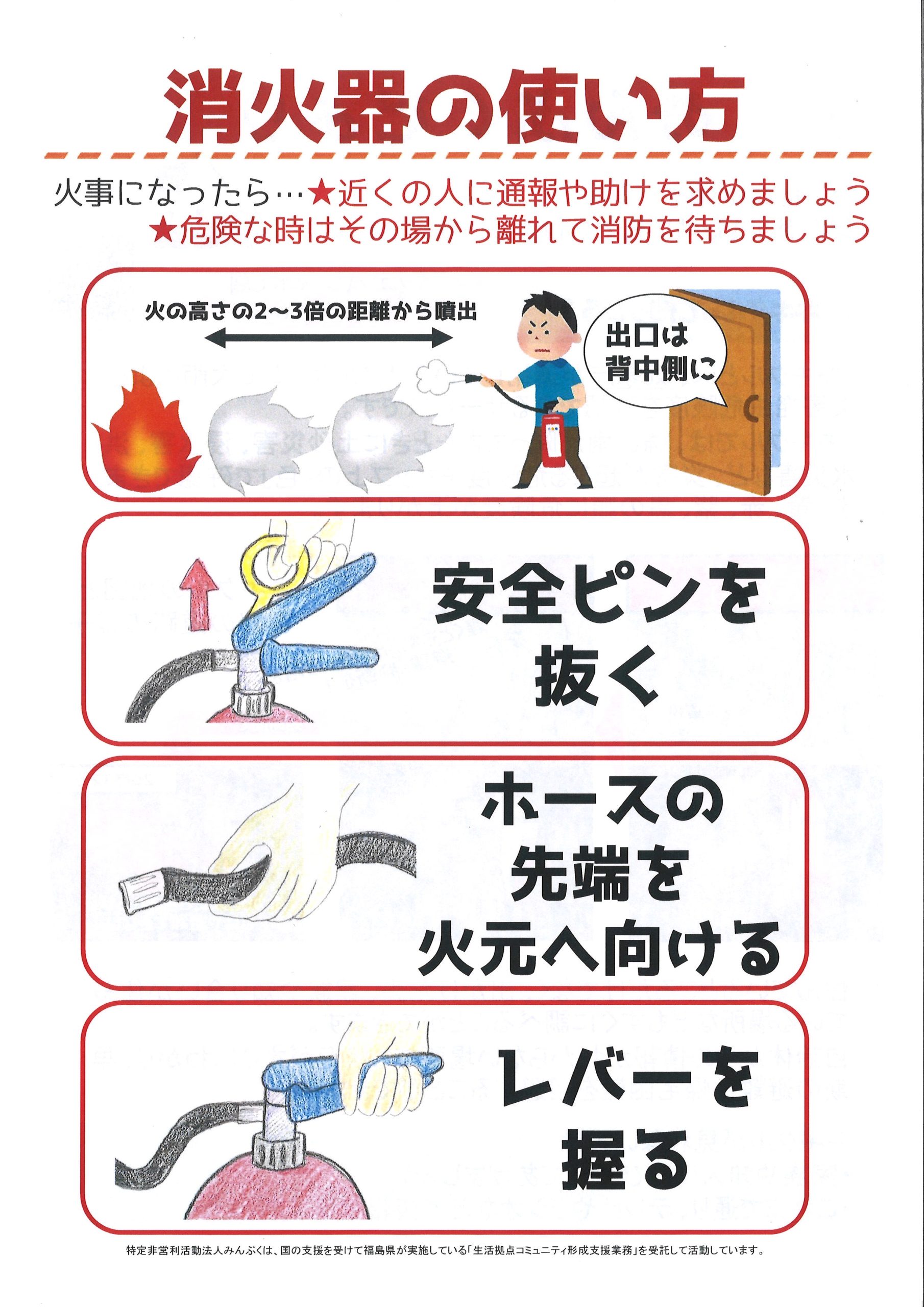 消火器の使い方

火事になったら…★近くの人に通報や助けを求めましょう
★危険な時はその場から離れて消防を待ちましょう

火の高さの2〜3倍の距離から噴出

出口は背中側に

安全ピンを抜く

ホースの先端を火元へ向ける

レバーを握る

特定非営利活動法人みんぷくは、国の支援を受けて福島県が実施している「生活拠点コミュニティ形成支援業務」を受託して活動しています。